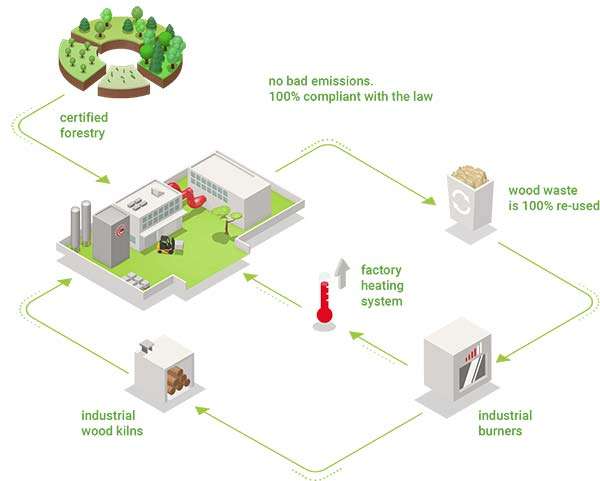 no bad emissions.
100% compliant with the law

certified
forestry

wood waste
is 100% re-used

factory
heating
system

industrial
wood kilns

industrial
burners